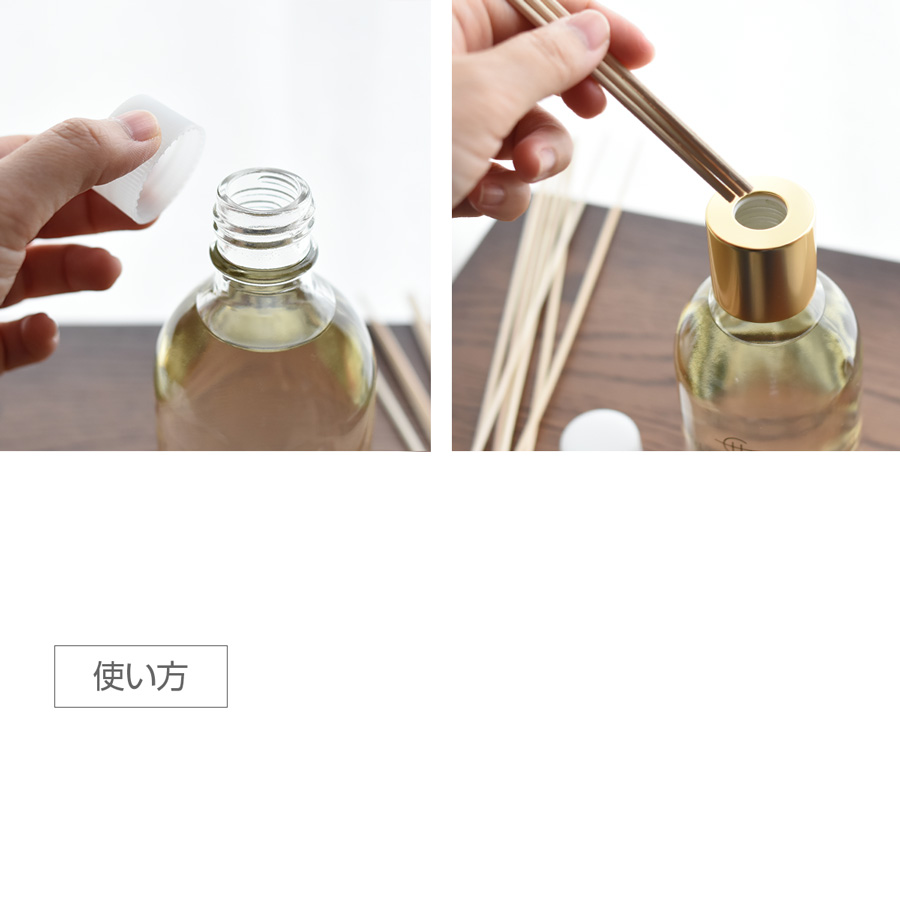 使い方